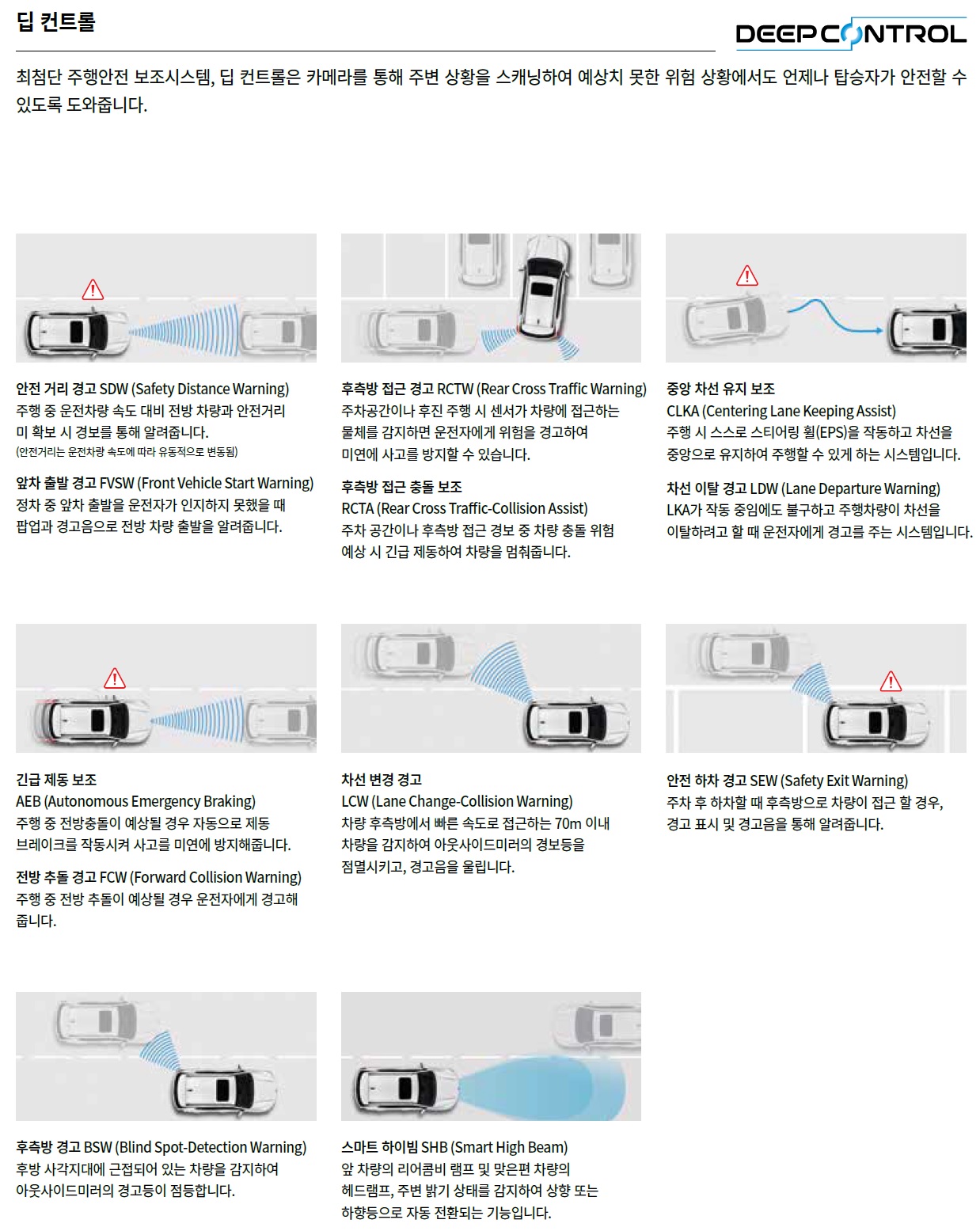 딥 컨트롤

DEEP CONTROL

최첨단 주행안전 보조시스템, 딥 컨트롤은 카메라를 통해 주변 상황을 스캐닝하여 예상치 못한 위험 상황에서도 언제나 탑승자가 안전할 수 있도록 도와줍니다.

안전 거리 경고 SDW (Safety Distance Warning)
주행 중 운전차량 속도 대비 전방 차량과 안전거리 미 확보 시 경보를 통해 알려줍니다.
(안전거리는 운전차량 속도에 따라 유동적으로 변동됨)

앞차 출발 경고 FVSW (Front Vehicle Start Warning)
정차 중 앞차 출발을 운전자가 인지하지 못했을 때 팝업과 경고음으로 전방 차량 출발을 알려줍니다.

후측방 접근 경고 RCTW (Rear Cross Traffic Warning)
주차공간이나 후진 주행 시 센서가 차량에 접근하는 물체를 감지하면 운전자에게 위험을 경고하여 미연에 사고를 방지할 수 있습니다.

후측방 접근 충돌 보조
RCTA (Rear Cross Traffic-Collision Assist)
주차 공간이나 후측방 접근 경보 중 차량 충돌 위험 예상 시 긴급 제동하여 차량을 멈춰줍니다.

중앙 차선 유지 보조
CLKA (Centering Lane Keeping Assist)
주행 시 스스로 스티어링 휠(EPS)을 작동하고 차선을 중앙으로 유지하여 주행할 수 있게 하는 시스템입니다.

차선 이탈 경고 LDW (Lane Departure Warning)
LKA가 작동 중임에도 불구하고 주행차량이 차선을 이탈하려고 할 때 운전자에게 경고를 주는 시스템입니다.

긴급 제동 보조
AEB (Autonomous Emergency Braking)
주행 중 전방충돌이 예상될 경우 자동으로 제동 브레이크를 작동시켜 사고를 미연에 방지해줍니다.

전방 추돌 경고 FCW (Forward Collision Warning)
주행 중 전방 추돌이 예상될 경우 운전자에게 경고해 줍니다.

차선 변경 경고
LCW (Lane Change-Collision Warning)
차량 후측방에서 빠른 속도로 접근하는 70m 이내 차량을 감지하여 아웃사이드미러의 경보등을 점멸시키고, 경고음을 울립니다.

안전 하차 경고 SEW (Safety Exit Warning)
주차 후 하차할 때 후측방으로 차량이 접근 할 경우, 경고 표시 및 경고음을 통해 알려줍니다.

후측방 경고 BSW (Blind Spot-Detection Warning)
후방 사각지대에 근접되어 있는 차량을 감지하여 아웃사이드미러의 경고등이 점등합니다.

스마트 하이빔 SHB (Smart High Beam)
앞 차량의 리어콤비 램프 및 맞은편 차량의 헤드램프, 주변 밝기 상태를 감지하여 상향 또는 하향등으로 자동 전환되는 기능입니다.